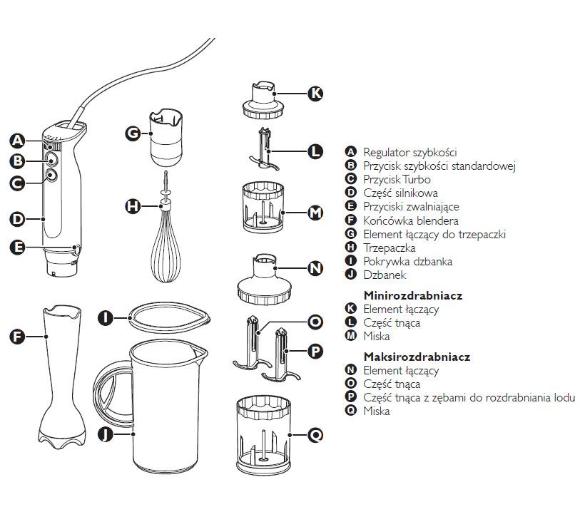 A
B
C
D
E
F
G
H
I
J
K
L
M
N
O
P
Q

A Regulator szybkości
B Przycisk szybkości standardowej
C Przycisk Turbo
D Część silnikowa
E Przyciski zwalniające
F Końcówka blendera
G Element łączący do trzepaczki
H Trzepaczka
I Pokrywka dzbanka
J Dzbanek

Minirozdrabniacz
K Element łączący
L Część tnąca
M Miska

Maksirozdrabniacz
N Element łączący
O Część tnąca
P Część tnąca z zębami do rozdrabniania lodu
Q Miska