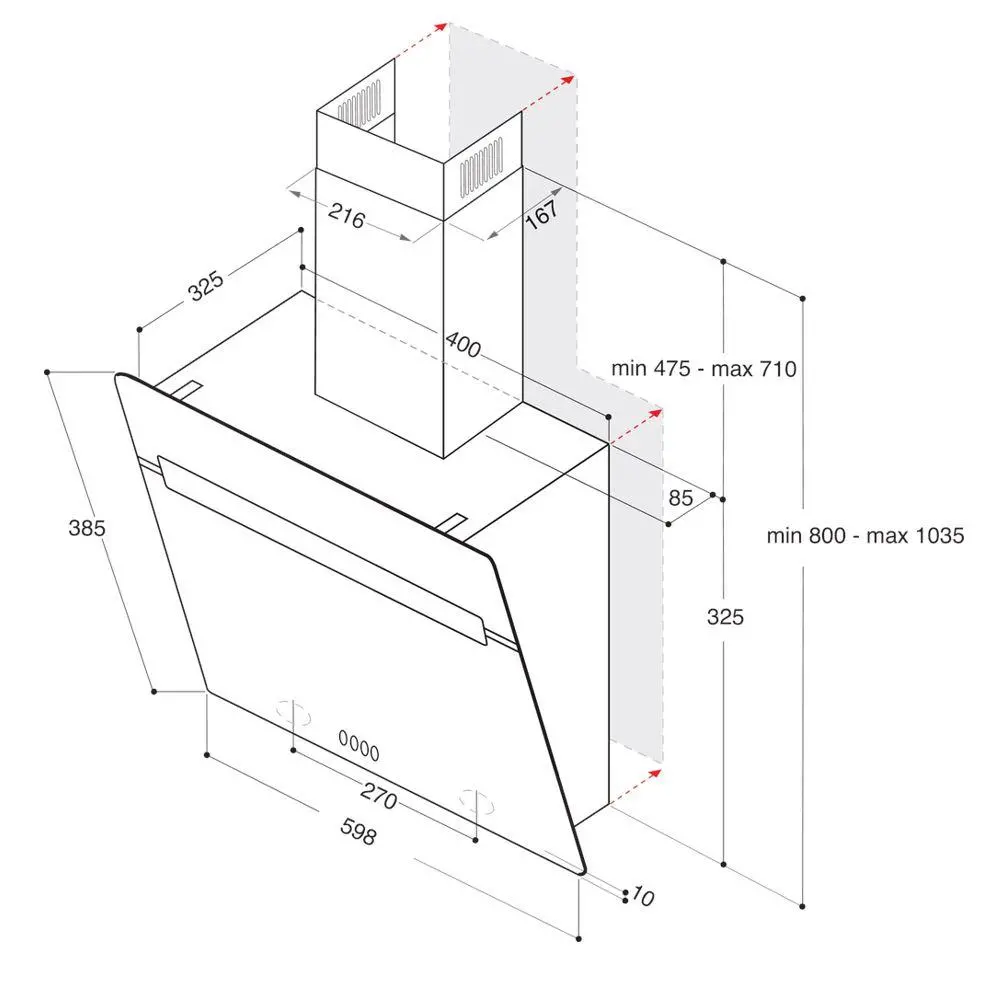 216
167
325
400
min 475 - max 710
385
85
min 800 - max 1035
325
270
598
10