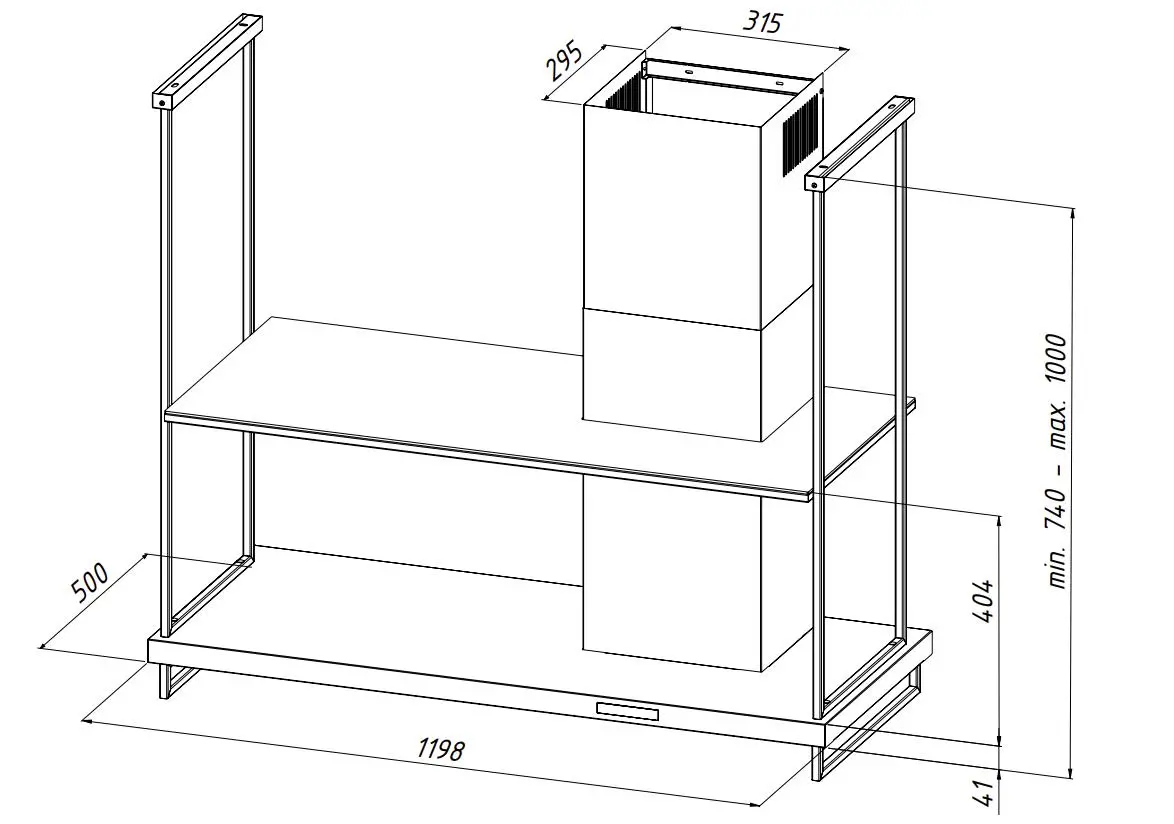 315
295
min. 740 – max. 1000
500
404
1198
41