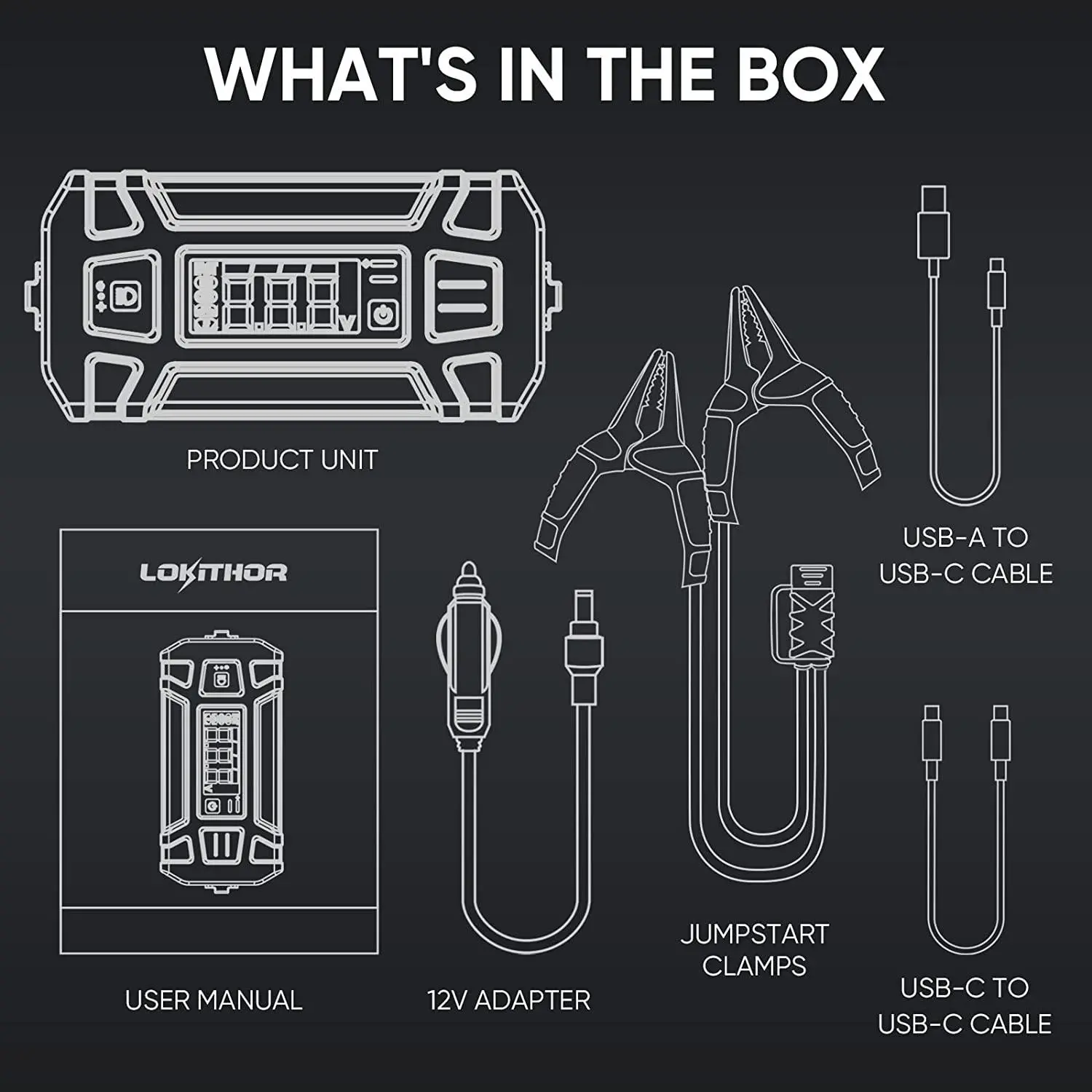 WHAT'S IN THE BOX

PRODUCT UNIT

USB-A TO USB-C CABLE

LOKITHOR

USER MANUAL

12V ADAPTER

JUMPSTART CLAMPS

USB-C TO USB-C CABLE