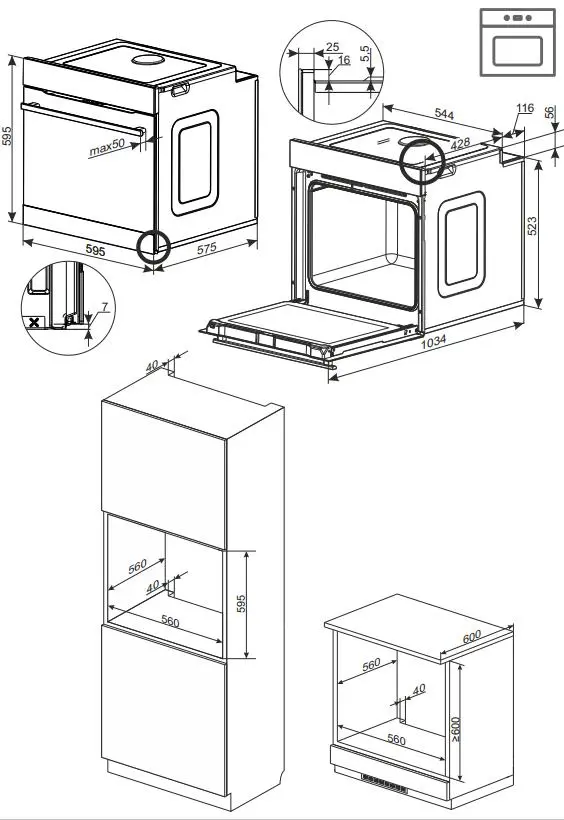 595
max50
595
575
7
25
16
5,5
544
116
56
428
523
1034
40
560
40
560
595
600
560
40
560
≥600