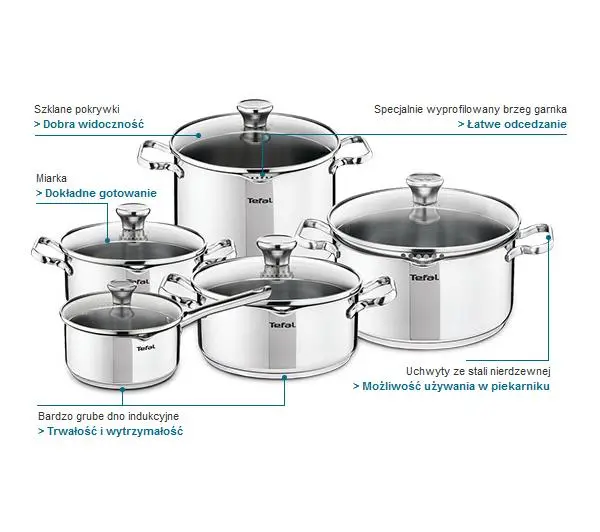 Szklane pokrywki
> Dobra widoczność

Specjalnie wyprofilowany brzeg garnka
> Łatwe odcedzanie

Miarka
> Dokładne gotowanie

Tefal

Tefal

Tefal

Tefal

Tefal

Uchwyty ze stali nierdzewnej
> Możliwość używania w piekarniku

Bardzo grube dno indukcyjne
> Trwałość i wytrzymałość